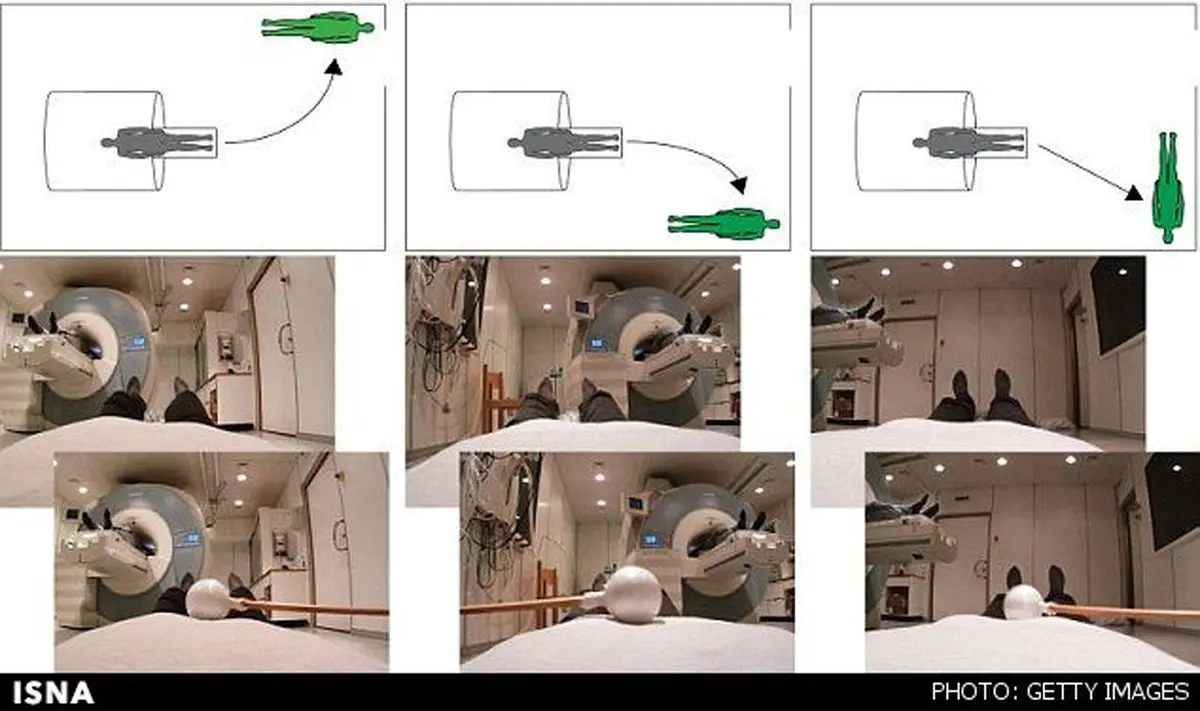 ISNA

PHOTO: GETTY IMAGES